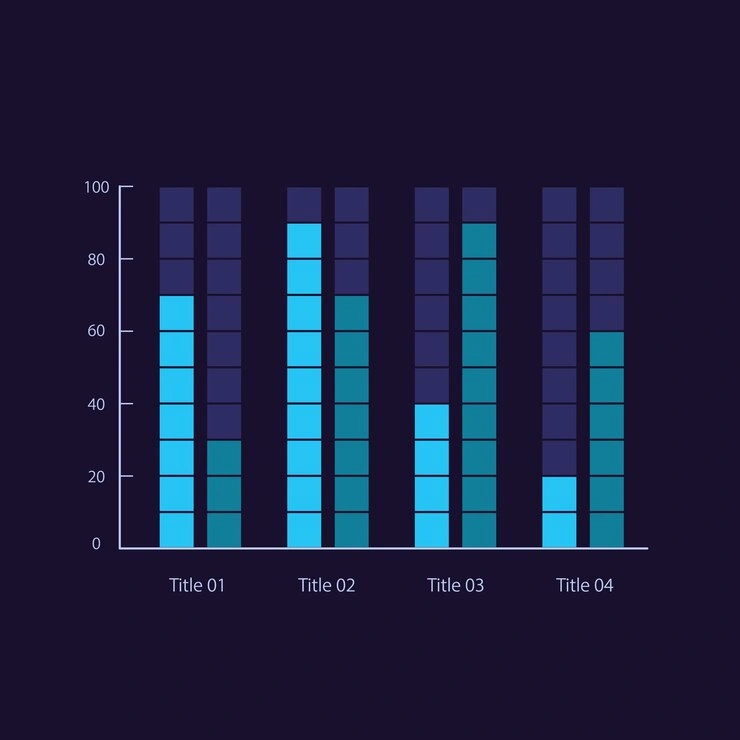 100
80
60
40
20
0
Title 01
Title 02
Title 03
Title 04